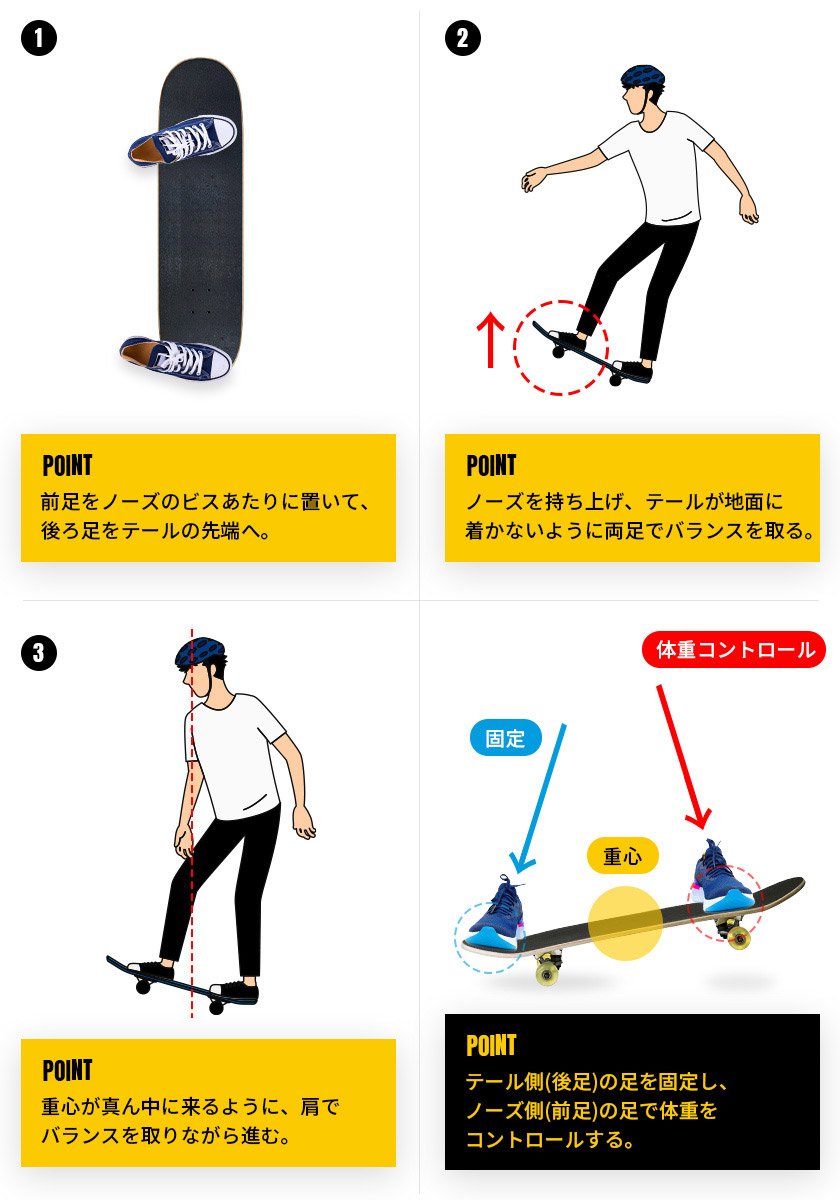 1

POINT
前足をノーズのビスあたりに置いて、後ろ足をテールの先端へ。

2

POINT
ノーズを持ち上げ、テールが地面に着かないように両足でバランスを取る。

3

POINT
重心が真ん中に来るように、肩でバランスを取りながら進む。

体重コントロール
固定
重心

POINT
テール側(後足)の足を固定し、ノーズ側(前足)の足で体重をコントロールする。