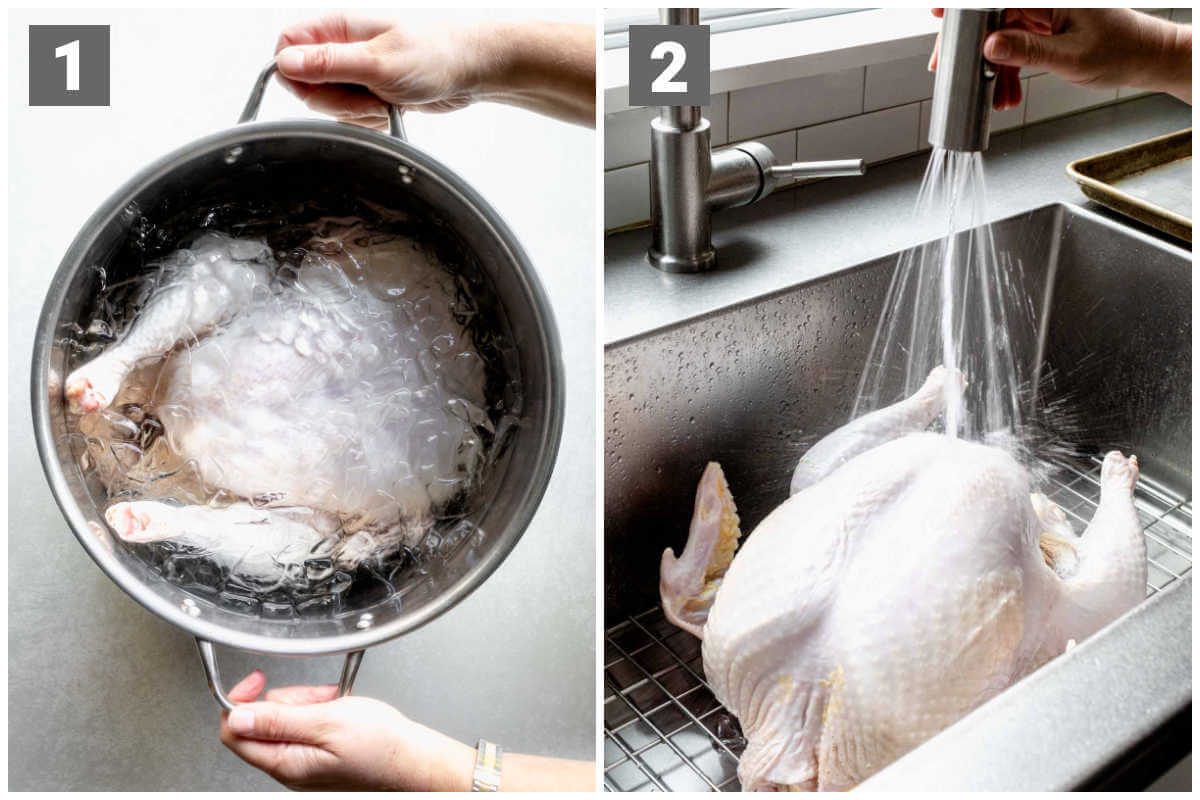 1

2