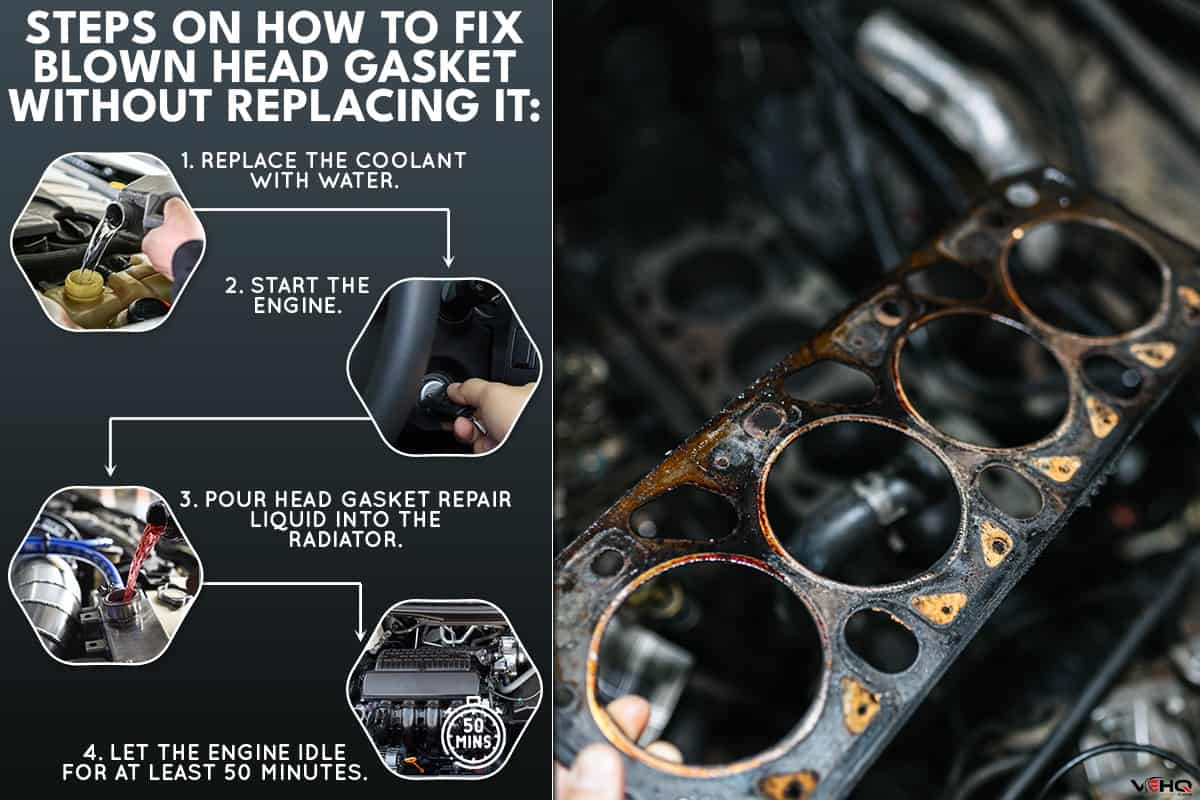 STEPS ON HOW TO FIX BLOWN HEAD GASKET WITHOUT REPLACING IT:

1. REPLACE THE COOLANT WITH WATER.

2. START THE ENGINE.

3. POUR HEAD GASKET REPAIR LIQUID INTO THE RADIATOR.

50 MINS

4. LET THE ENGINE IDLE FOR AT LEAST 50 MINUTES.

VEHQ