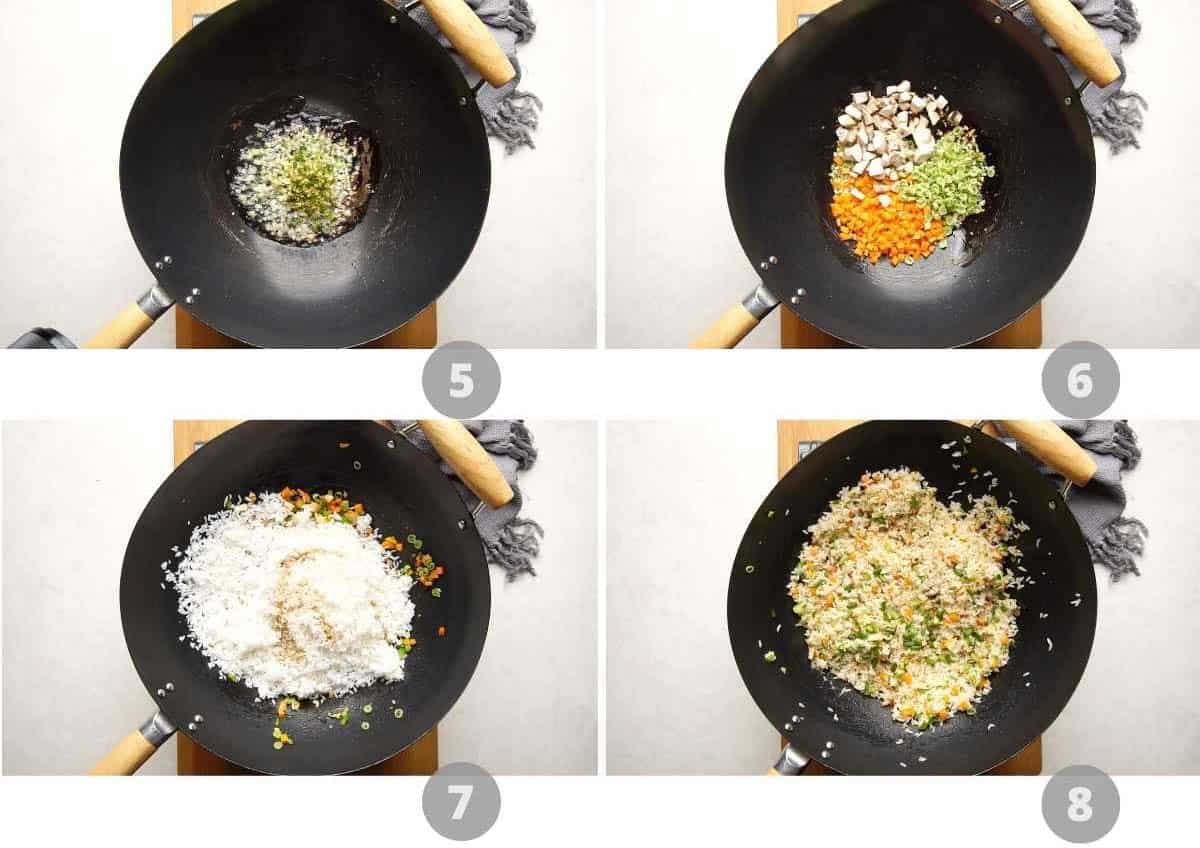 5

6

7

8