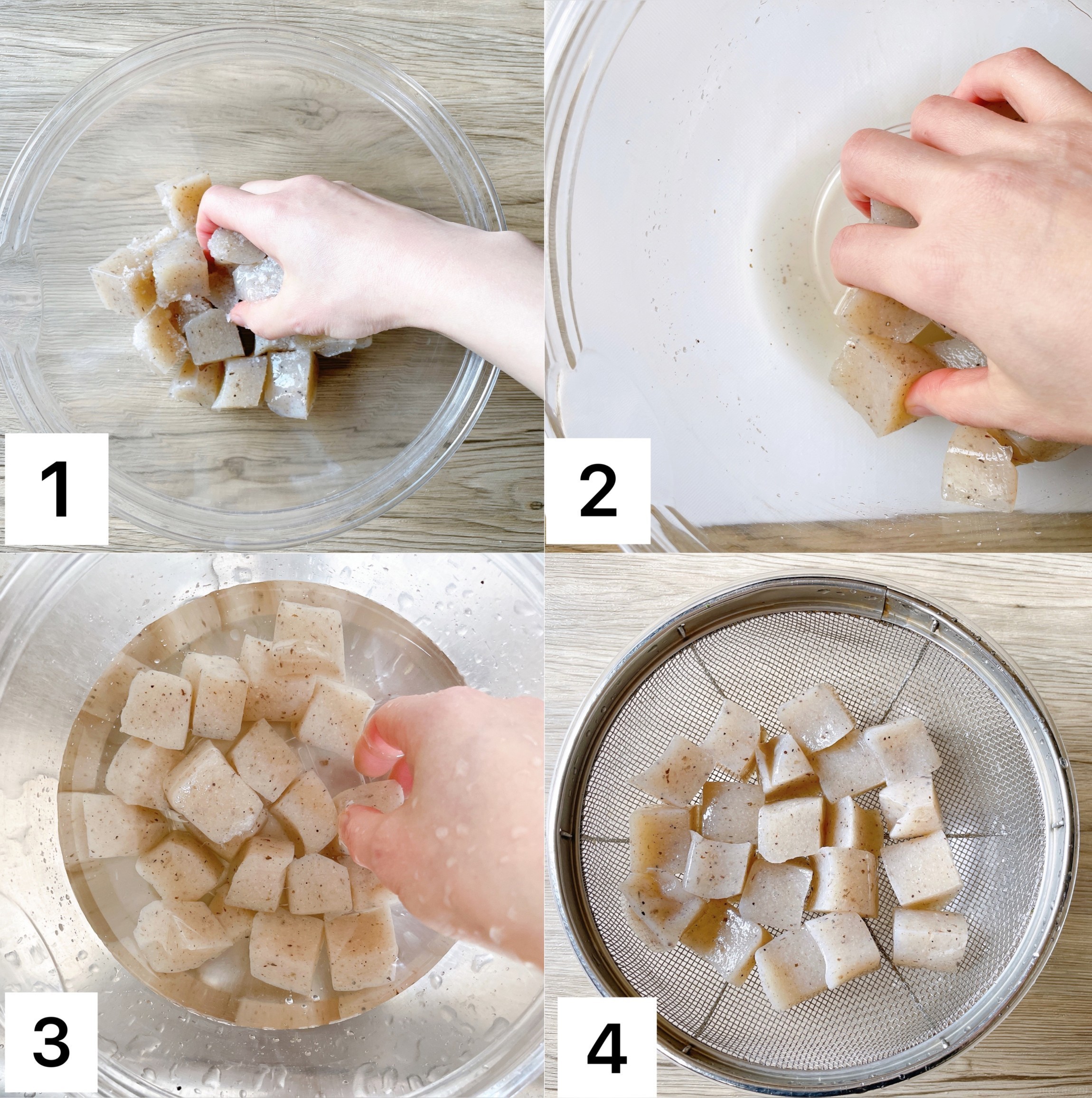 1

2

3

4