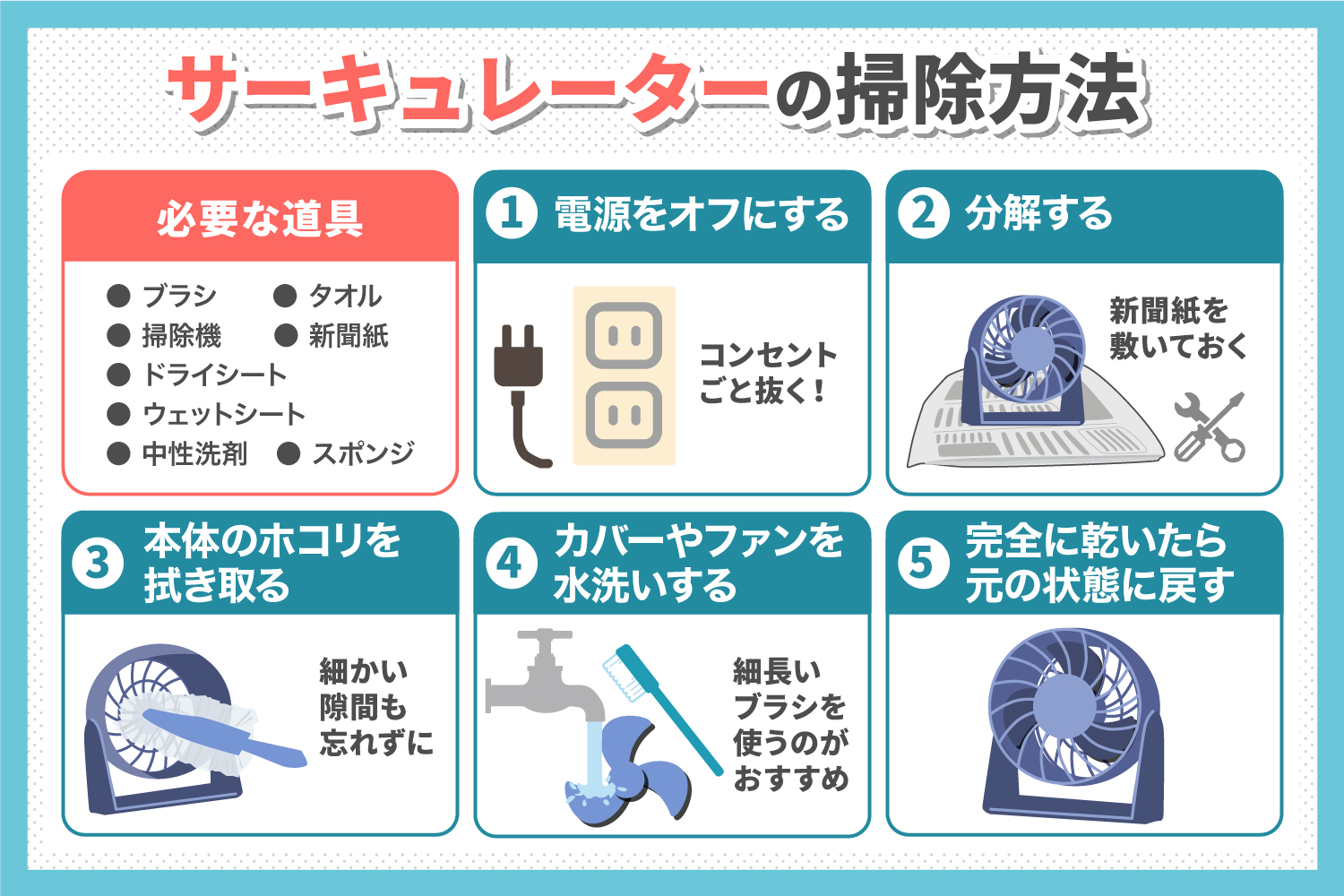 サーキュレーターの掃除方法

必要な道具

● ブラシ ● タオル
● 掃除機 ● 新聞紙
● ドライシート
● ウェットシート
● 中性洗剤 ● スポンジ

1 電源をオフにする

コンセントごと抜く！

2 分解する

新聞紙を敷いておく

3 本体のホコリを拭き取る

細かい隙間も忘れずに

4 カバーやファンを水洗いする

細長いブラシを使うのがおすすめ

5 完全に乾いたら元の状態に戻す